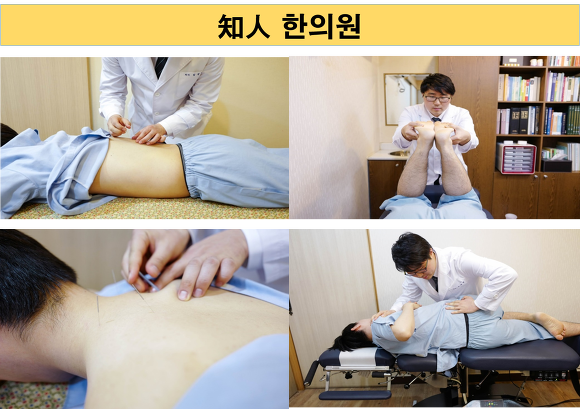 知人 한의원